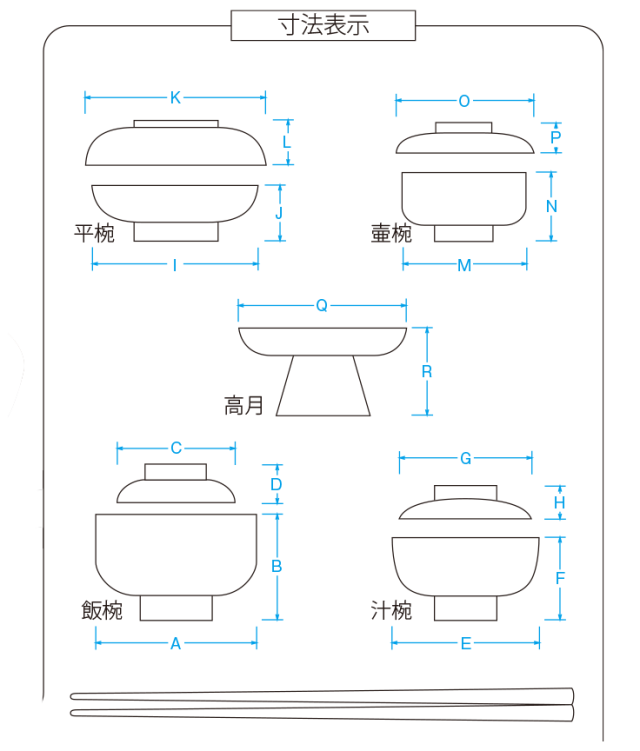 寸法表示

K
L
J
平椀
I

O
P
N
壷椀
M

Q
R
高月

C
D
B
飯椀
A

G
H
F
汁椀
E